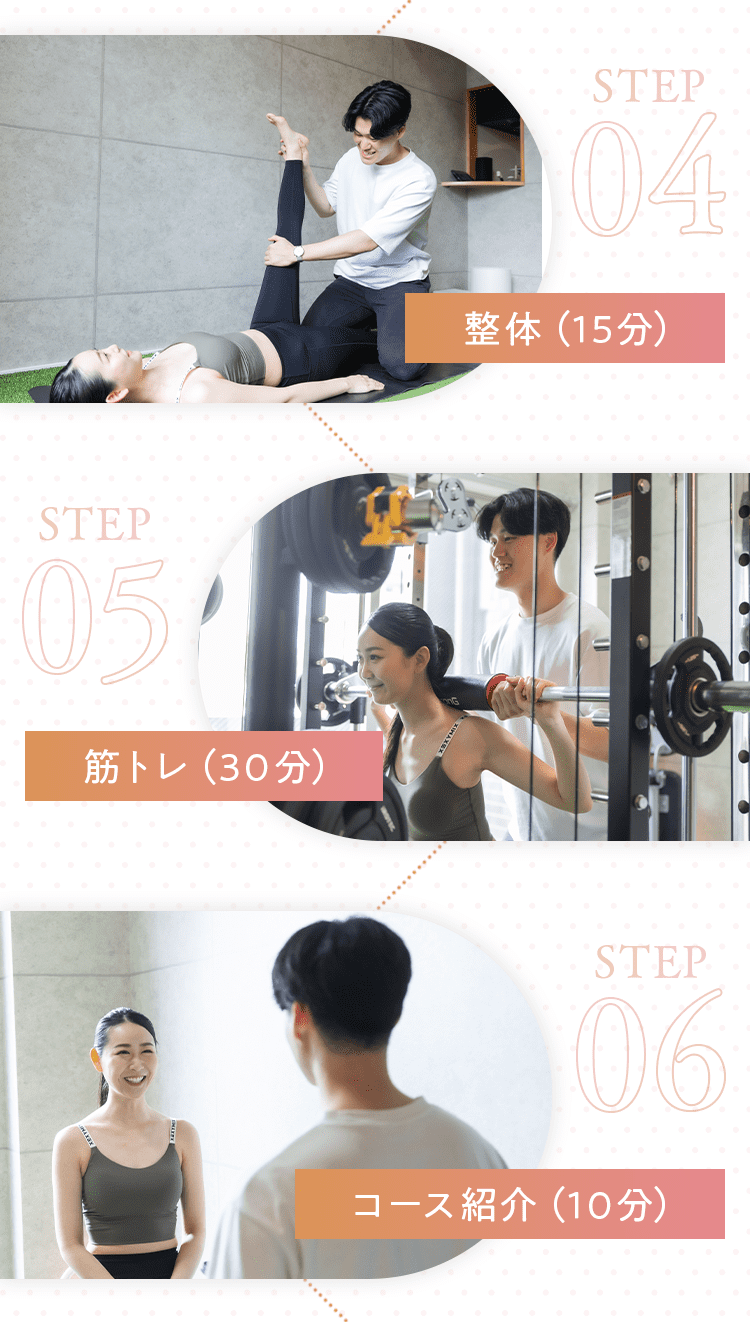 STEP 04

整体（15分）

STEP 05

筋トレ（30分）

STEP 06

コース紹介（10分）