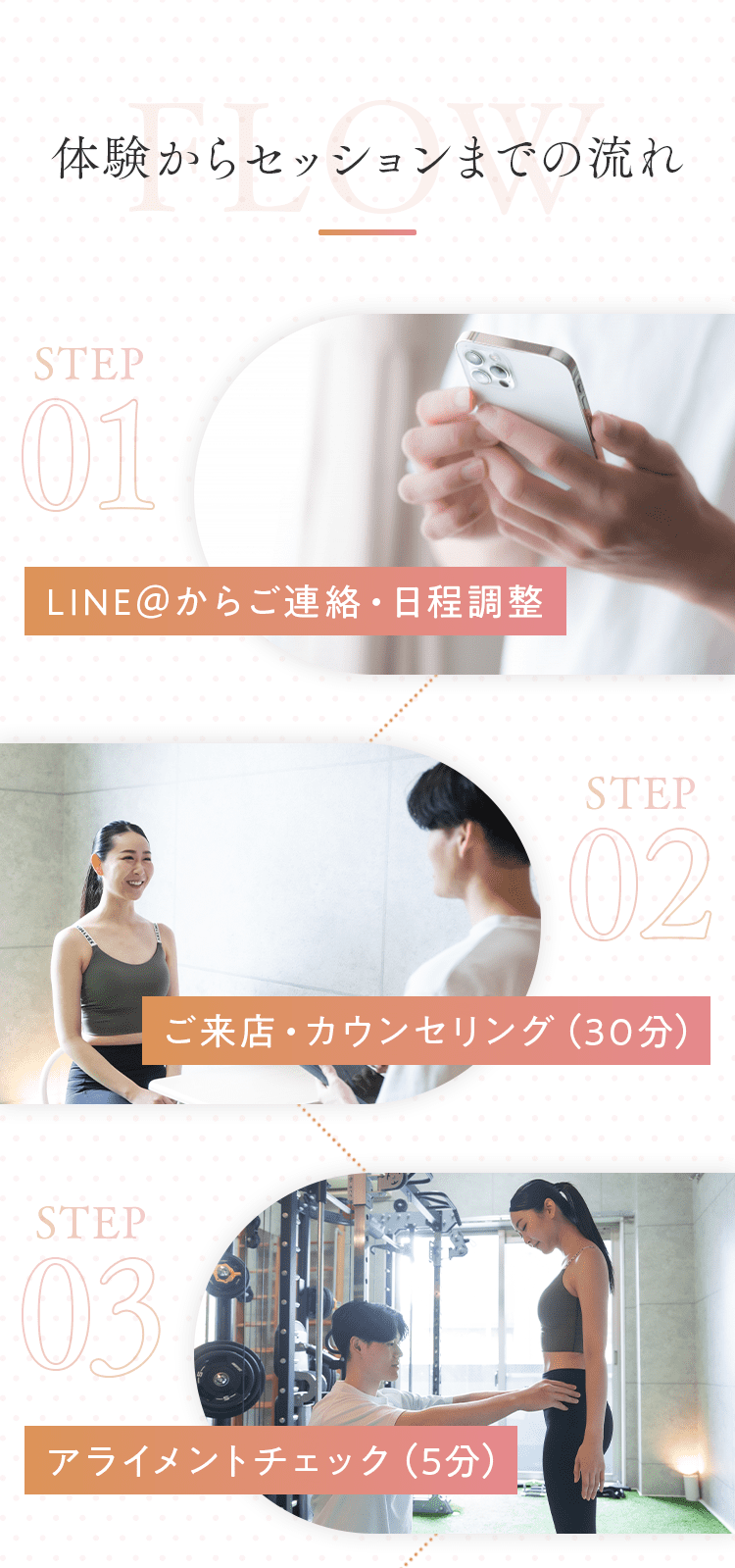 FLOW
体験からセッションまでの流れ

STEP
01
LINE@からご連絡・日程調整

STEP
02
ご来店・カウンセリング（30分）

STEP
03
アライメントチェック（5分）